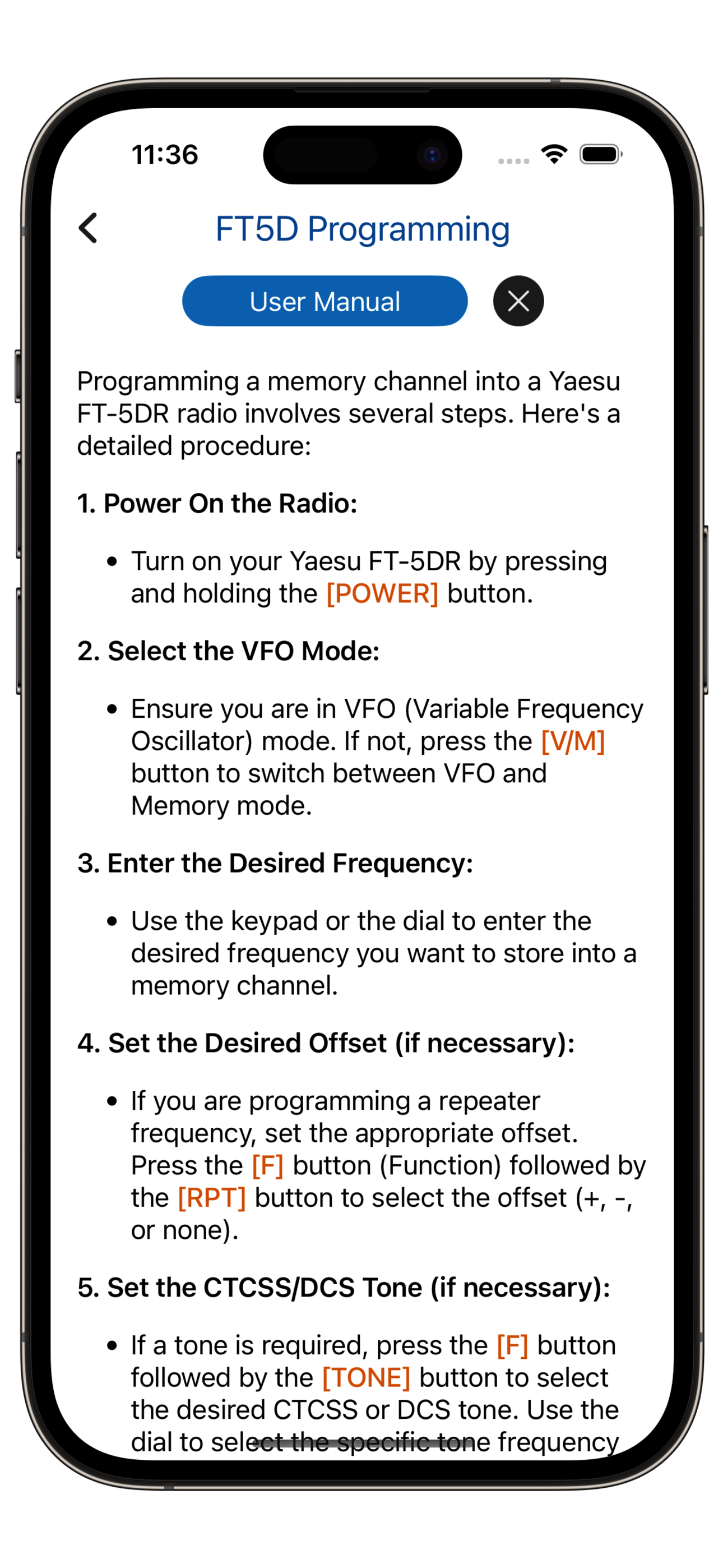 11:36

FT5D Programming

User Manual

Programming a memory channel into a Yaesu FT-5DR radio involves several steps. Here's a detailed procedure:

1. Power On the Radio:

• Turn on your Yaesu FT-5DR by pressing and holding the [POWER] button.

2. Select the VFO Mode:

• Ensure you are in VFO (Variable Frequency Oscillator) mode. If not, press the [V/M] button to switch between VFO and Memory mode.

3. Enter the Desired Frequency:

• Use the keypad or the dial to enter the desired frequency you want to store into a memory channel.

4. Set the Desired Offset (if necessary):

• If you are programming a repeater frequency, set the appropriate offset. Press the [F] button (Function) followed by the [RPT] button to select the offset (+, -, or none).

5. Set the CTCSS/DCS Tone (if necessary):

• If a tone is required, press the [F] button followed by the [TONE] button to select the desired CTCSS or DCS tone. Use the dial to select the specific tone frequency